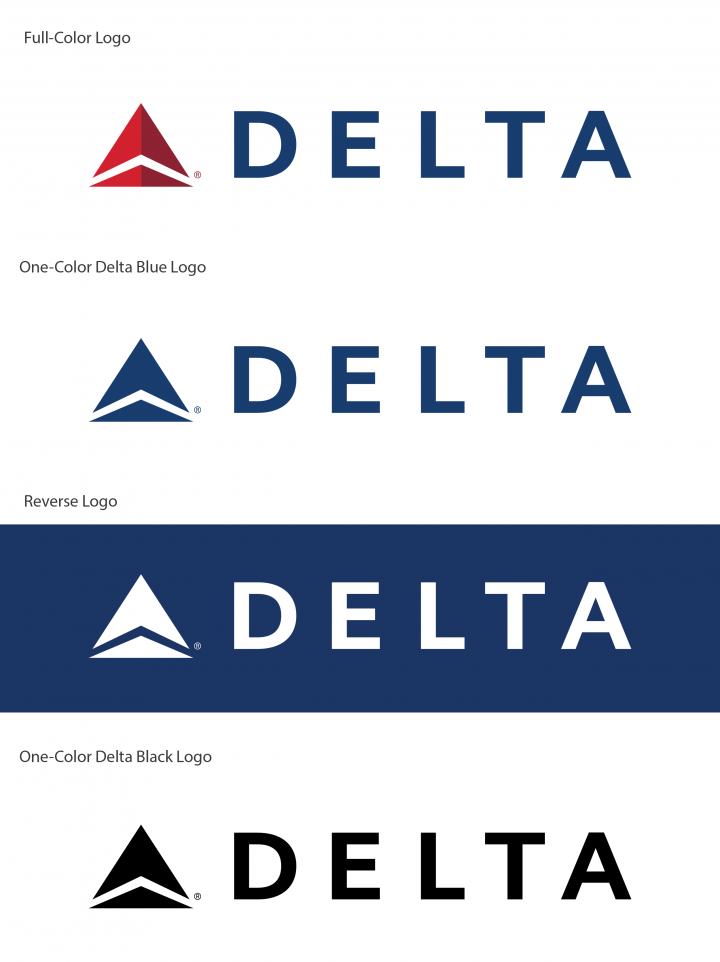 Full-Color Logo

® DELTA

One-Color Delta Blue Logo

® DELTA

Reverse Logo

® DELTA

One-Color Delta Black Logo

® DELTA